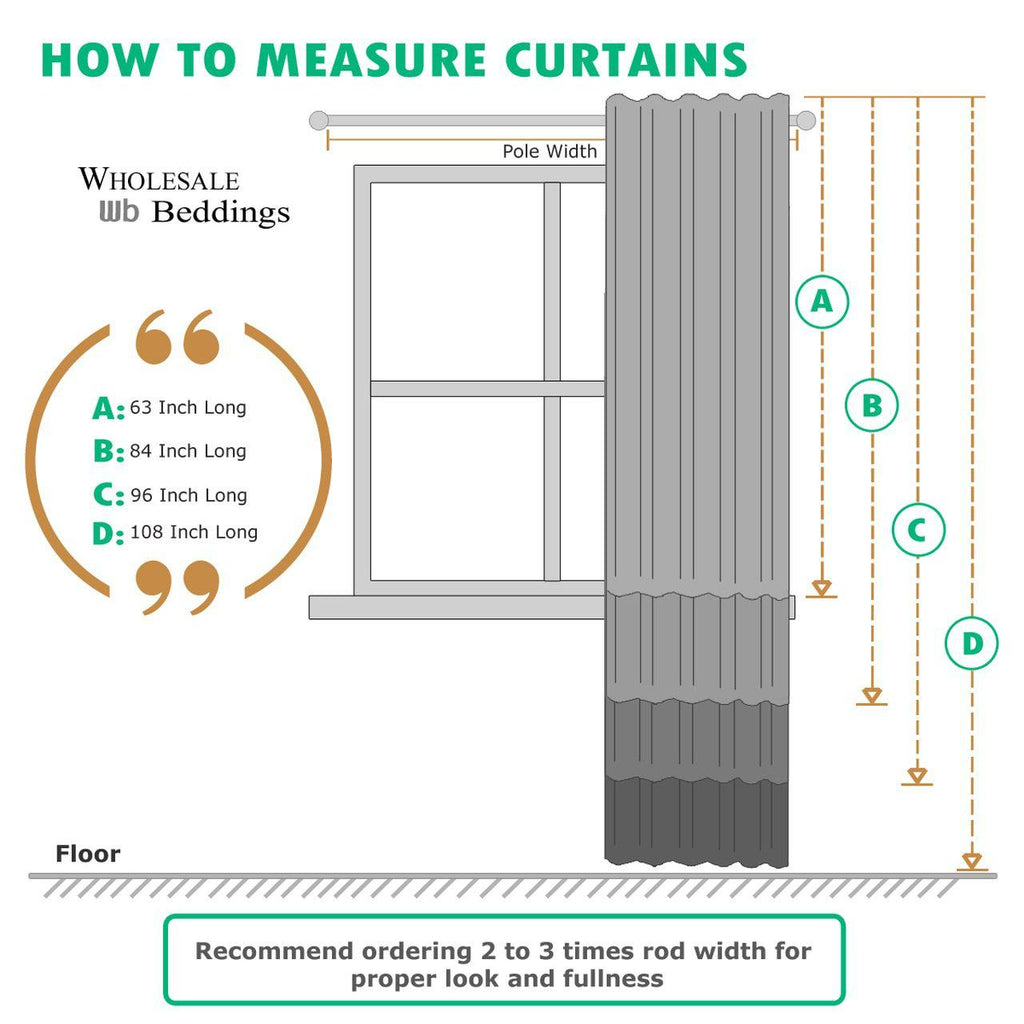 HOW TO MEASURE CURTAINS

Pole Width

WHOLESALE
Wb Beddings

A: 63 Inch Long
B: 84 Inch Long
C: 96 Inch Long
D: 108 Inch Long

A

B

C

D

Floor

Recommend ordering 2 to 3 times rod width for proper look and fullness